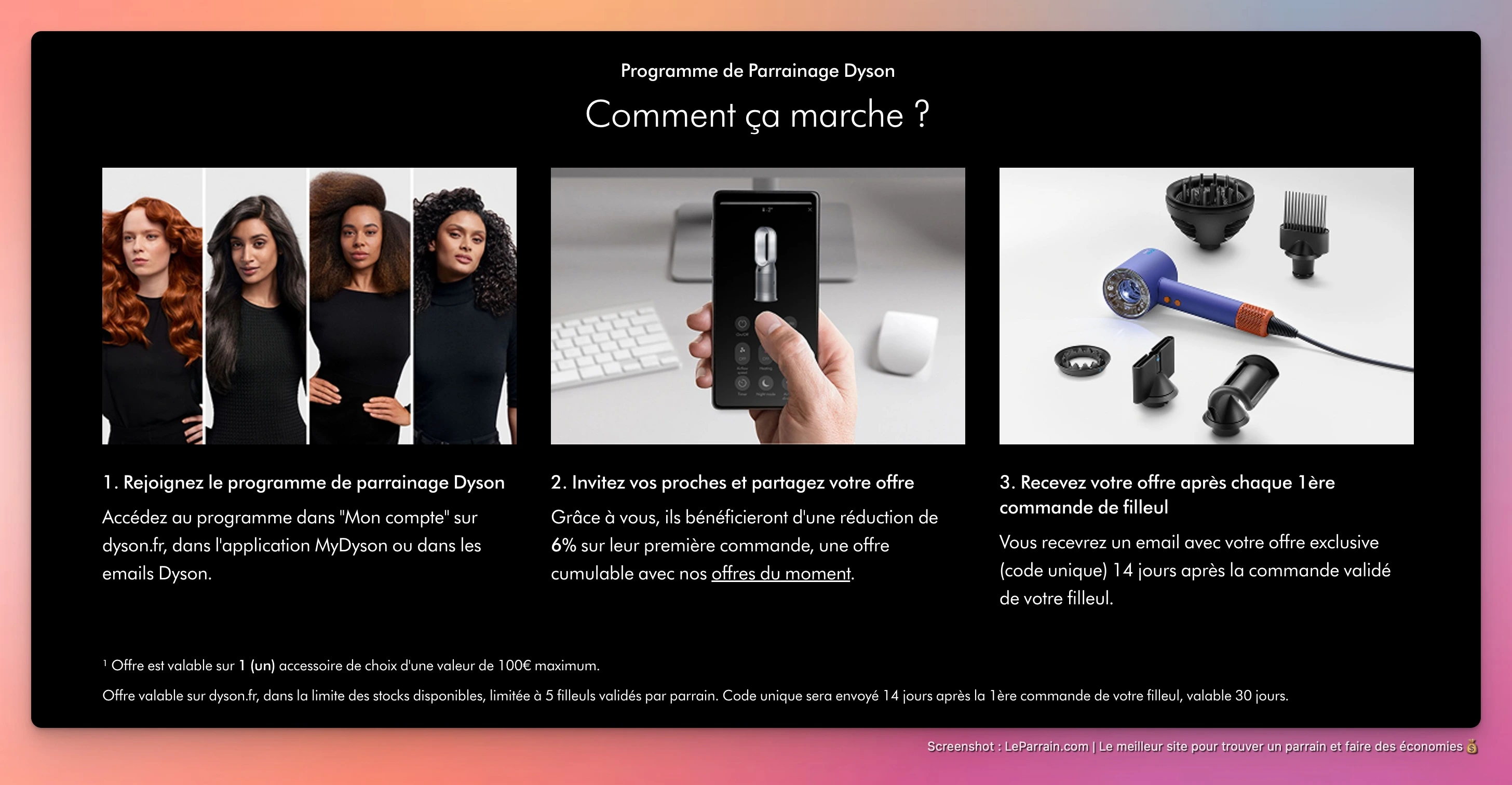 Programme de Parrainage Dyson

Comment ça marche ?

1. Rejoignez le programme de parrainage Dyson

Accédez au programme dans "Mon compte" sur dyson.fr, dans l'application MyDyson ou dans les emails Dyson.

2. Invitez vos proches et partagez votre offre

Grâce à vous, ils bénéficieront d'une réduction de 6% sur leur première commande, une offre cumulable avec nos offres du moment.

3. Recevez votre offre après chaque 1ère commande de filleul

Vous recevrez un email avec votre offre exclusive (code unique) 14 jours après la commande validé de votre filleul.

¹ Offre est valable sur 1 (un) accessoire de choix d'une valeur de 100€ maximum.

Offre valable sur dyson.fr, dans la limite des stocks disponibles, limitée à 5 filleuls validés par parrain. Code unique sera envoyé 14 jours après la 1ère commande de votre filleul, valable 30 jours.

Screenshot : LeParrain.com | Le meilleur site pour trouver un parrain et faire des économies 💰