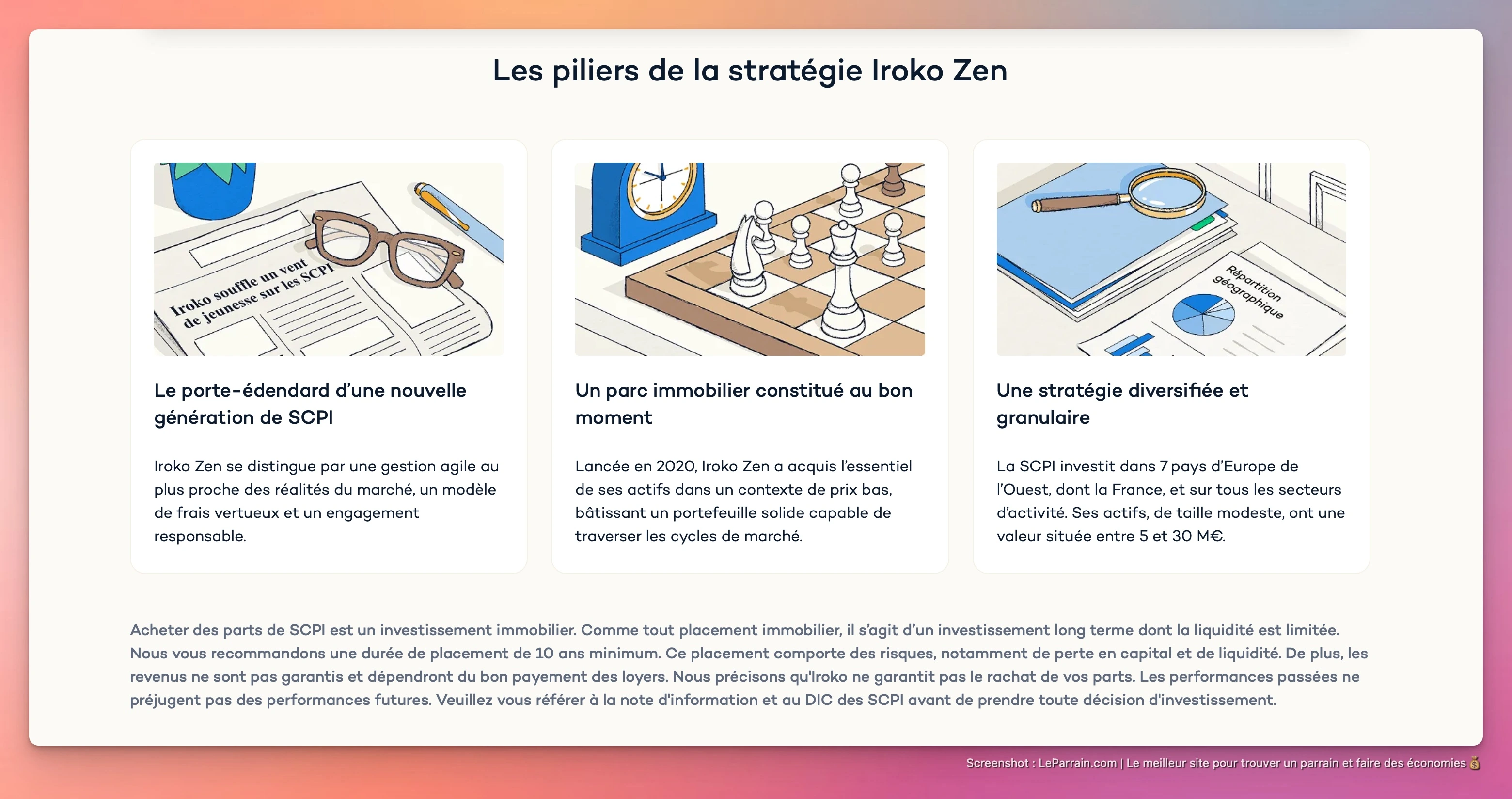 Les piliers de la stratégie Iroko Zen

Iroko souffle un vent de jeunesse sur les SCPI

Le porte-édendard d'une nouvelle génération de SCPI

Iroko Zen se distingue par une gestion agile au plus proche des réalités du marché, un modèle de frais vertueux et un engagement responsable.

Un parc immobilier constitué au bon moment

Lancée en 2020, Iroko Zen a acquis l'essentiel de ses actifs dans un contexte de prix bas, bâtissant un portefeuille solide capable de traverser les cycles de marché.

Répartition géographique

Une stratégie diversifiée et granulaire

La SCPI investit dans 7 pays d'Europe de l'Ouest, dont la France, et sur tous les secteurs d'activité. Ses actifs, de taille modeste, ont une valeur située entre 5 et 30 M€.

Acheter des parts de SCPI est un investissement immobilier. Comme tout placement immobilier, il s'agit d'un investissement long terme dont la liquidité est limitée. Nous vous recommandons une durée de placement de 10 ans minimum. Ce placement comporte des risques, notamment de perte en capital et de liquidité. De plus, les revenus ne sont pas garantis et dépendront du bon payement des loyers. Nous précisons qu'Iroko ne garantit pas le rachat de vos parts. Les performances passées ne préjugent pas des performances futures. Veuillez vous référer à la note d'information et au DIC des SCPI avant de prendre toute décision d'investissement.

Screenshot : LeParrain.com | Le meilleur site pour trouver un parrain et faire des économies 💰